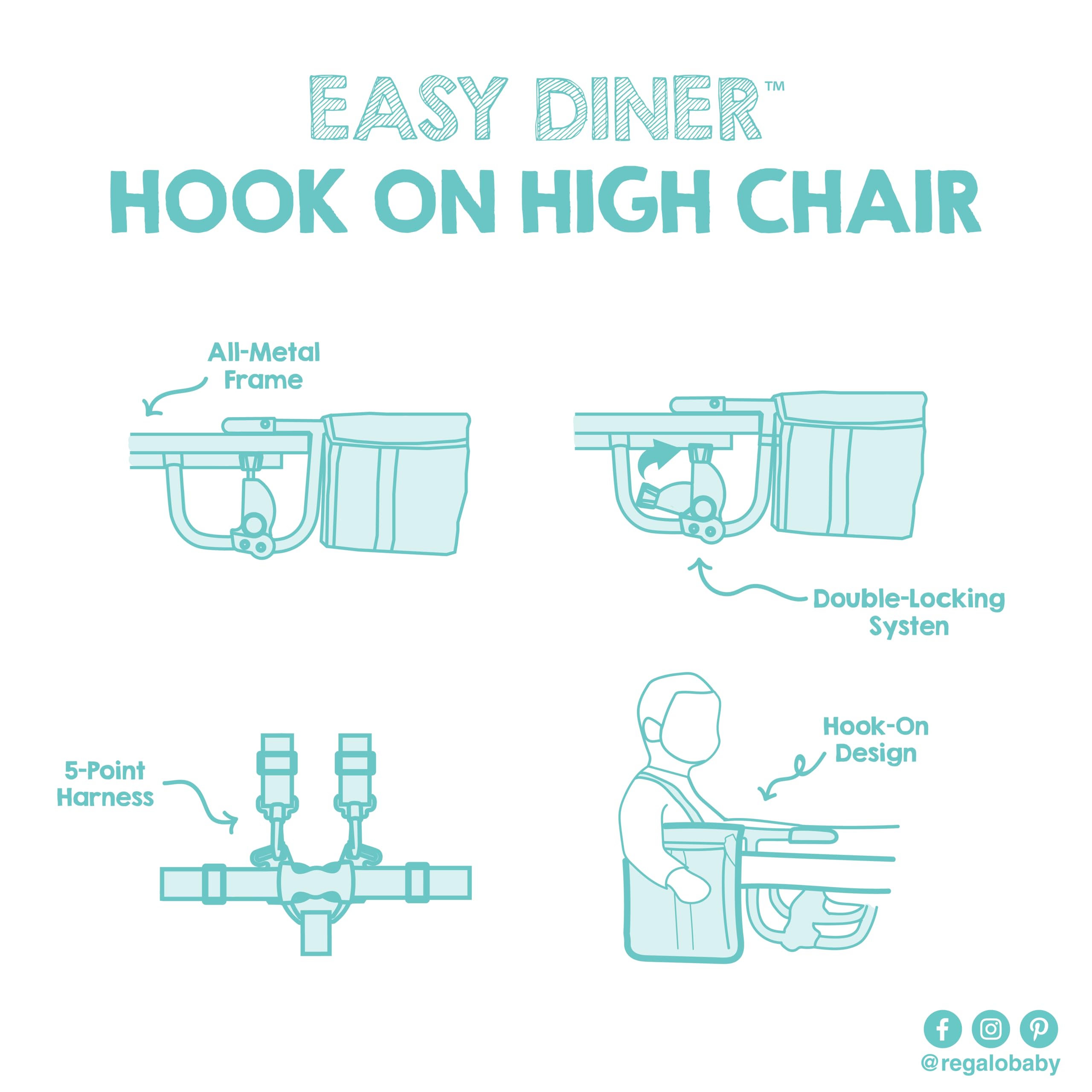 EASY DINER™
HOOK ON HIGH CHAIR

All-Metal Frame

Double-Locking Systen

5-Point Harness

Hook-On Design

@regalobaby