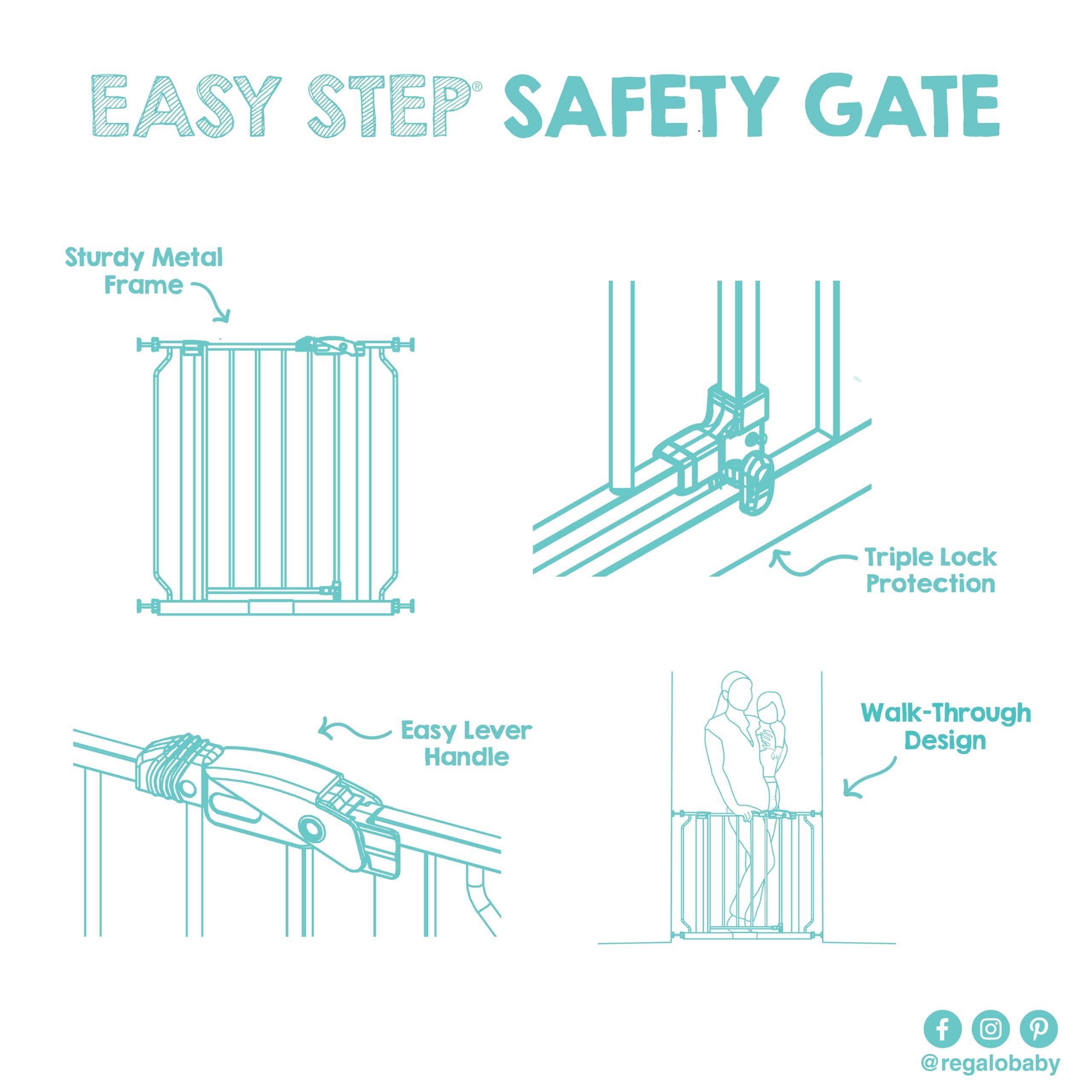 EASY STEP® SAFETY GATE

Sturdy Metal Frame

Triple Lock Protection

Easy Lever Handle

Walk-Through Design

@regalobaby